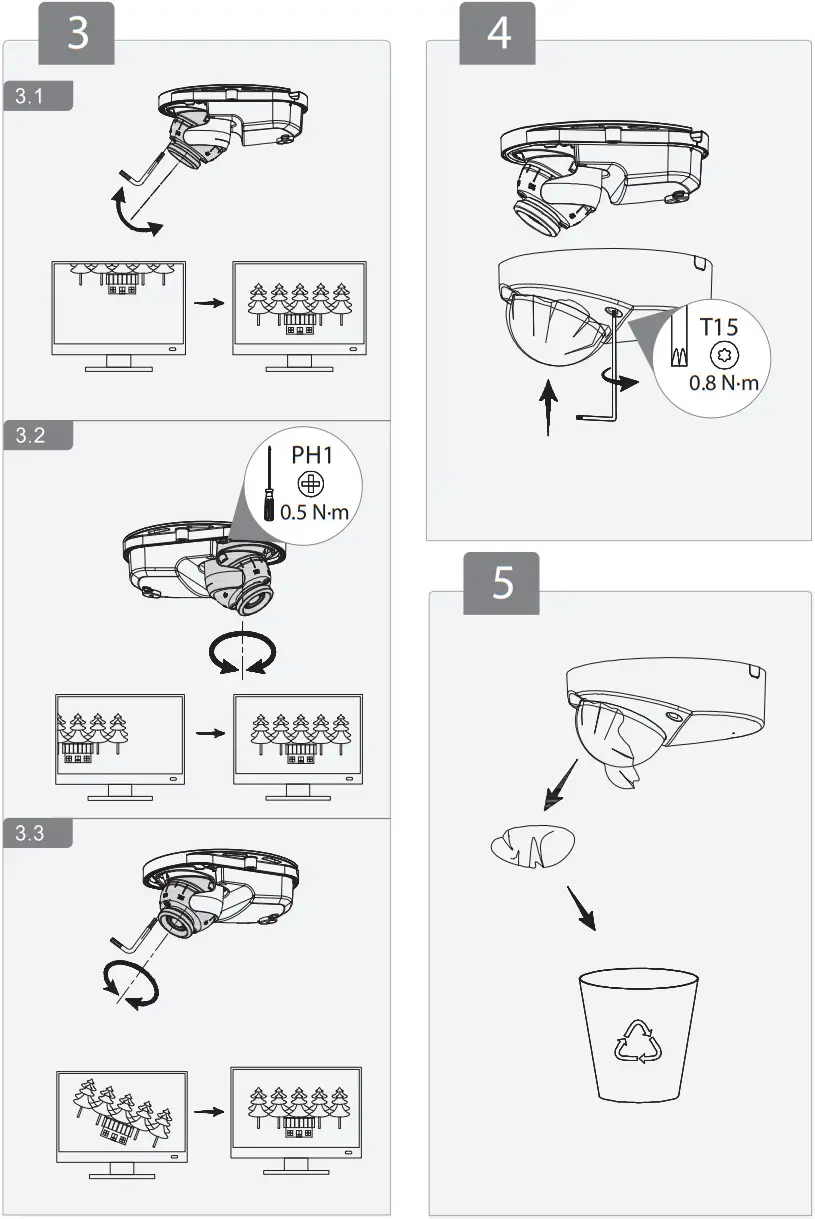 3

3.1

3.2

PH1

0.5 N·m

3.3

4

T15

0.8 N·m

5