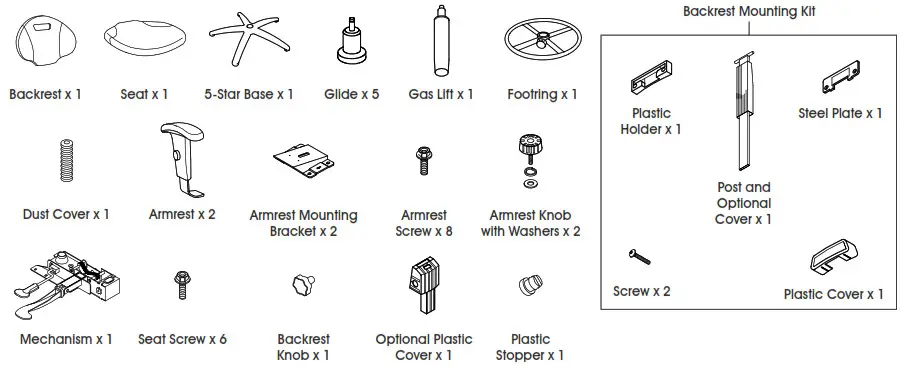 Backrest x 1

Seat x 1

5-Star Base x 1

Glide x 5

Gas Lift x 1

Footring x 1

Dust Cover x 1

Armrest x 2

Armrest Mounting Bracket x 2

Armrest Screw x 8

Armrest Knob with Washers x 2

Mechanism x 1

Seat Screw x 6

Backrest Knob x 1

Optional Plastic Cover x 1

Plastic Stopper x 1

Backrest Mounting Kit

Plastic Holder x 1

Post and Optional Cover x 1

Steel Plate x 1

Screw x 2

Plastic Cover x 1