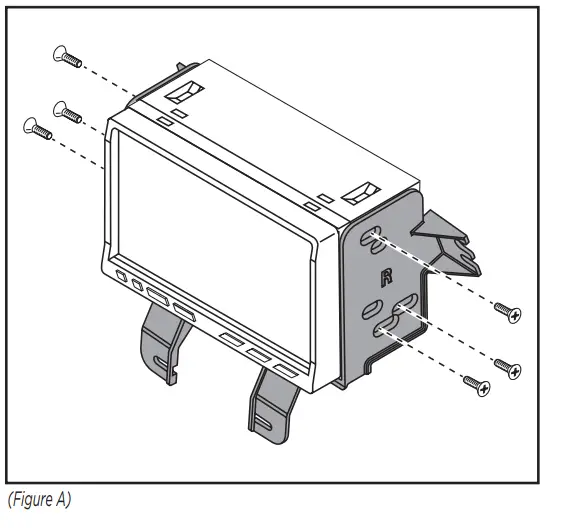 R

(Figure A)