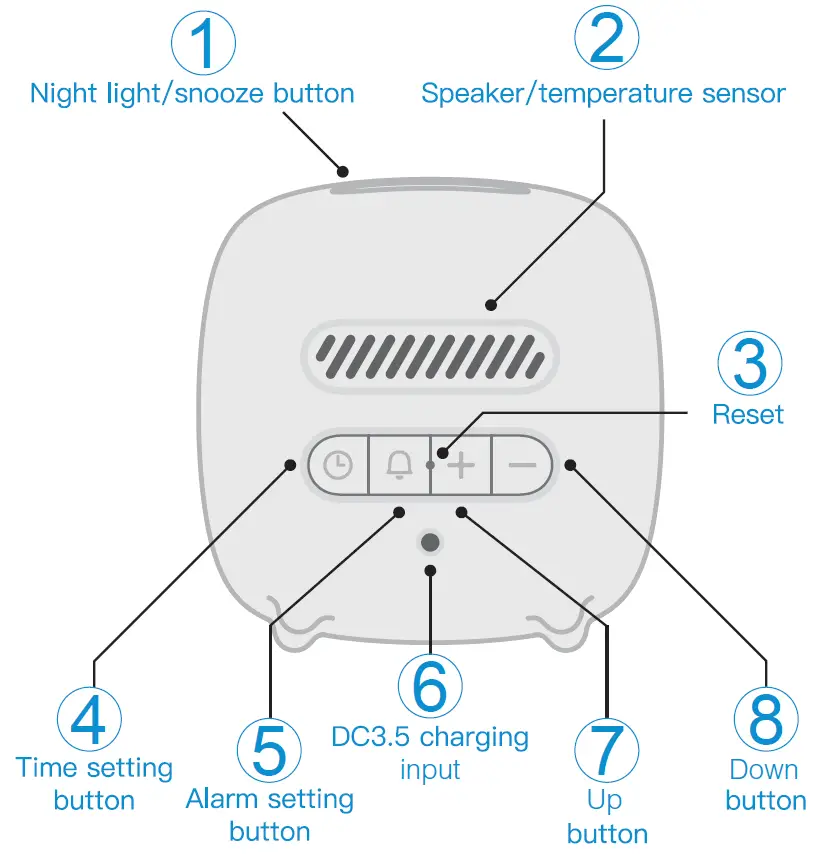 1
Night light/snooze button

2
Speaker/temperature sensor

3
Reset

+ −

4
Time setting button

5
Alarm setting button

6
DC3.5 charging input

7
Up button

8
Down button