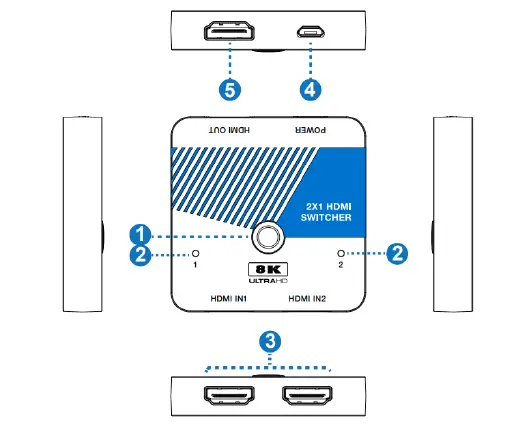 5
4
HDMI OUT
POWER
2X1 HDMI SWITCHER
1
2
1
2
2
8K
ULTRAHD
HDMI IN1
HDMI IN2
3