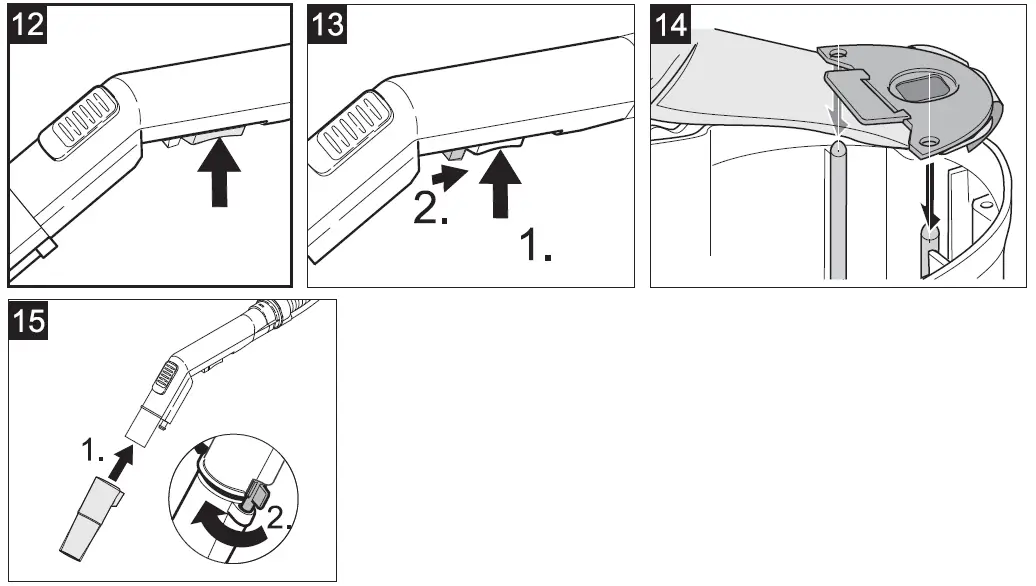 12

13

2.

1.

14

15

1.

2.