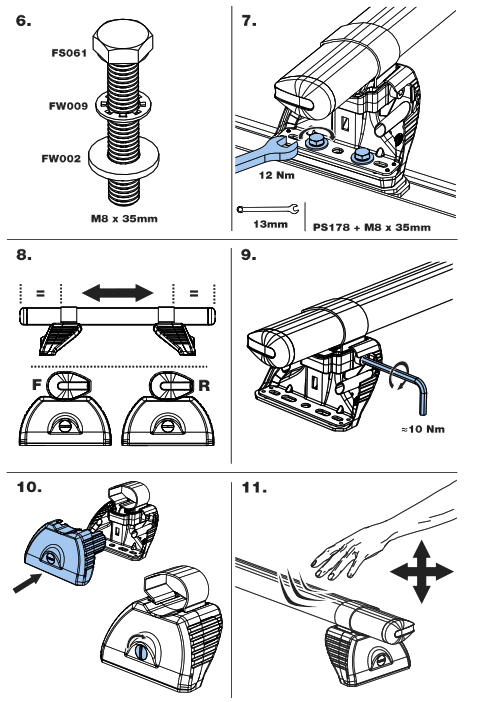 6.

FS061

FW009

FW002

M8 x 35mm

7.

12 Nm

13mm

PS178 + M8 x 35mm

8.

=

=

F

R

9.

≈10 Nm

10.

11.