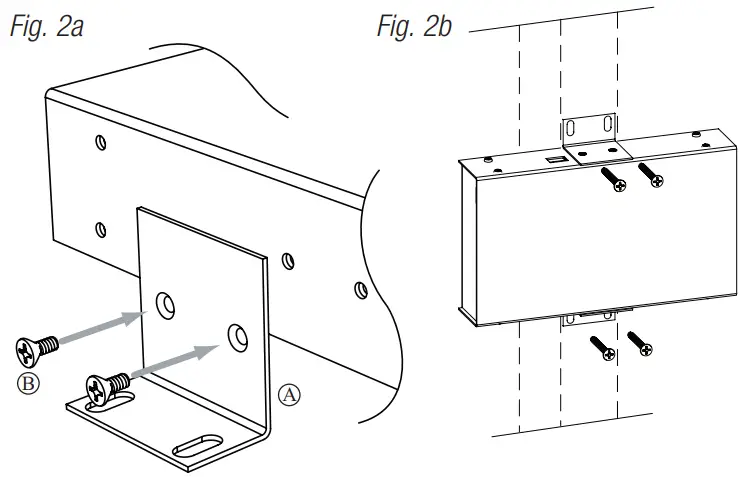 Fig. 2a

B

A

Fig. 2b