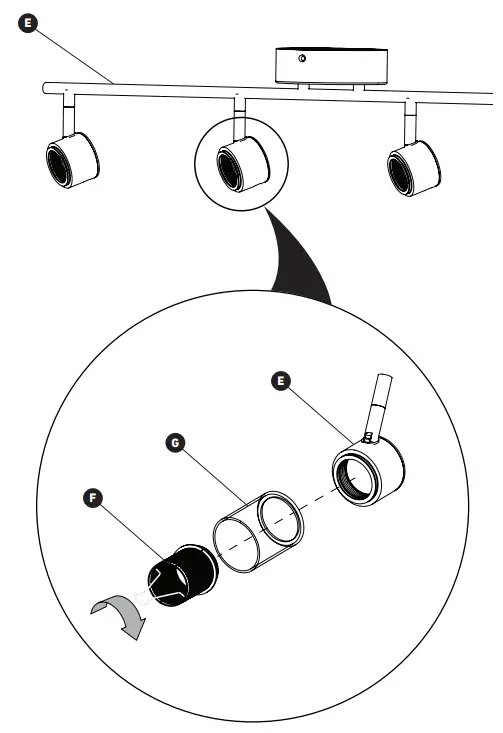 E

E

G

F