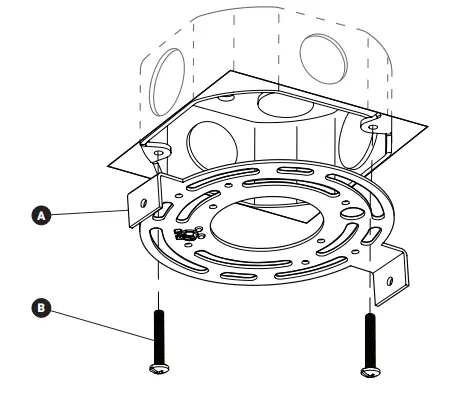 A

B