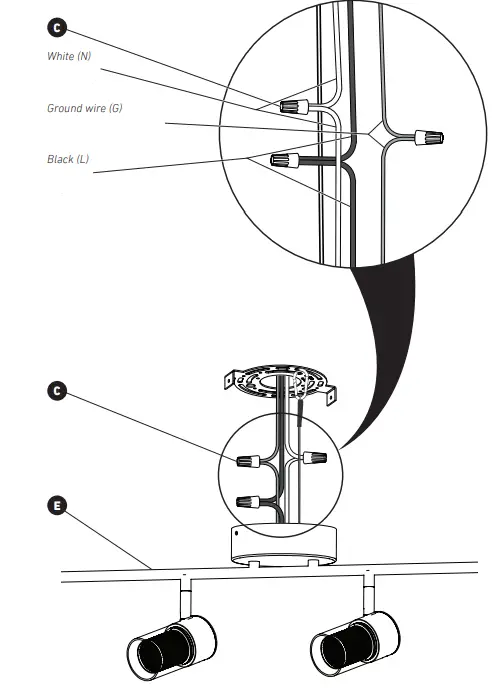 C

White (N)

Ground wire (G)

Black (L)

C

E