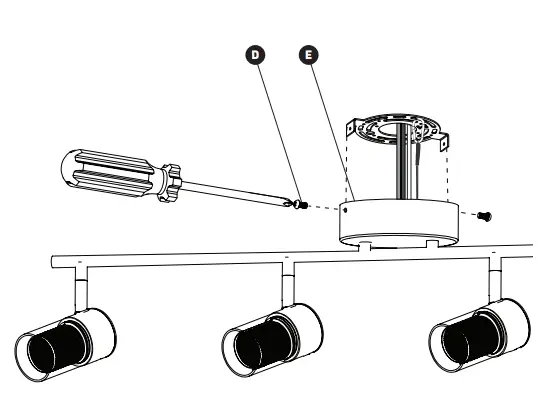 D

E