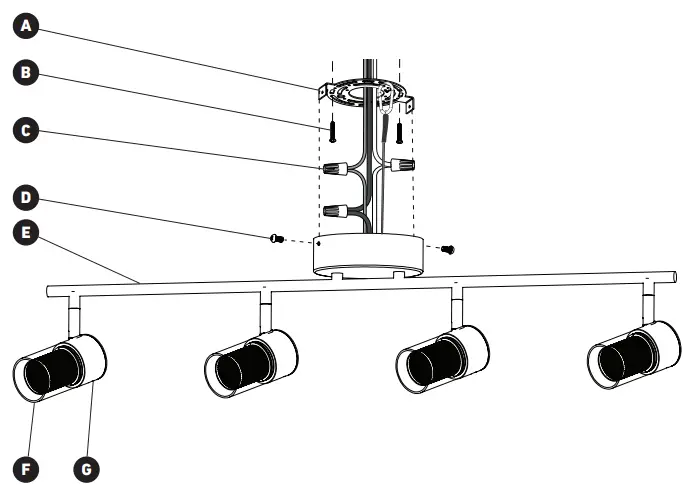 A
B
C
D
E
F
G