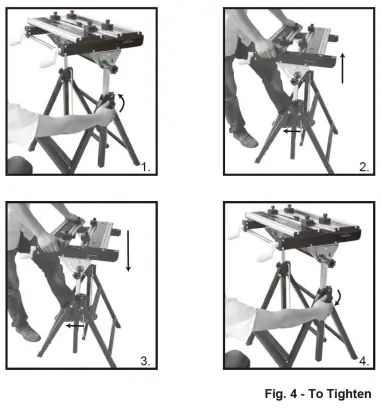 1.

2.

3.

4.

Fig. 4 - To Tighten