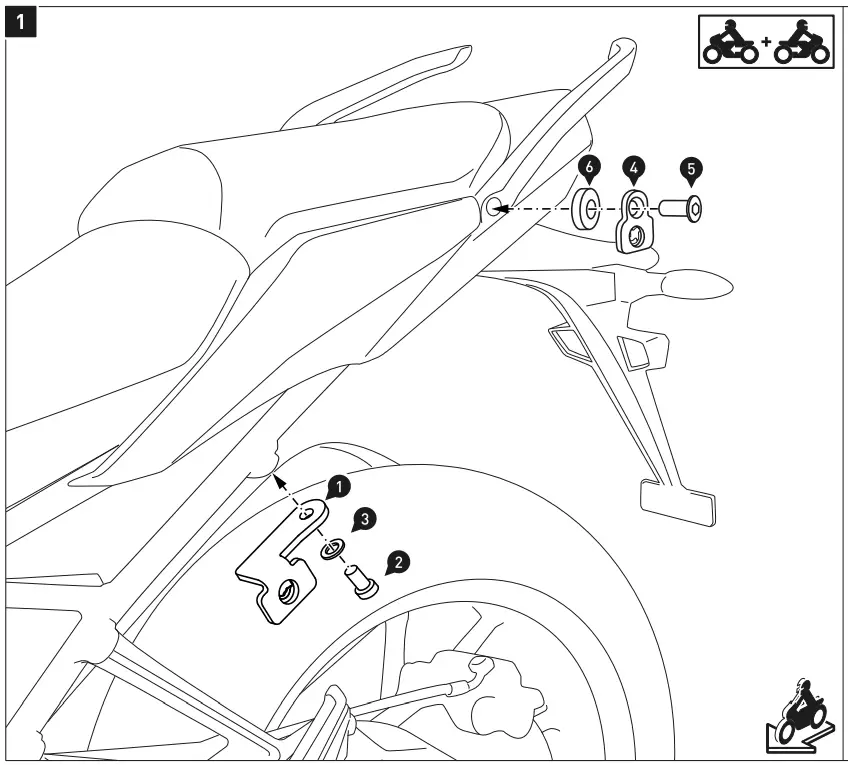 1

+

6 4 5

1

3

2