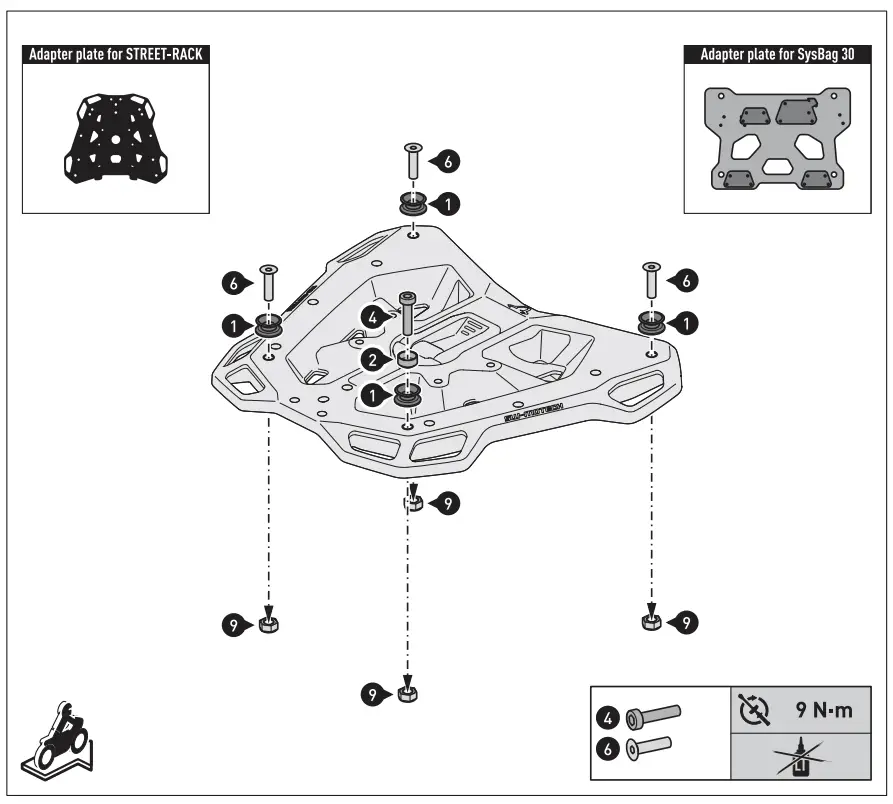 Adapter plate for STREET-RACK

Adapter plate for SysBag 30

6
1
6
1
4
2
1
6
1
SW-MOTECH
9
9
9
9

4
6
9 N·m