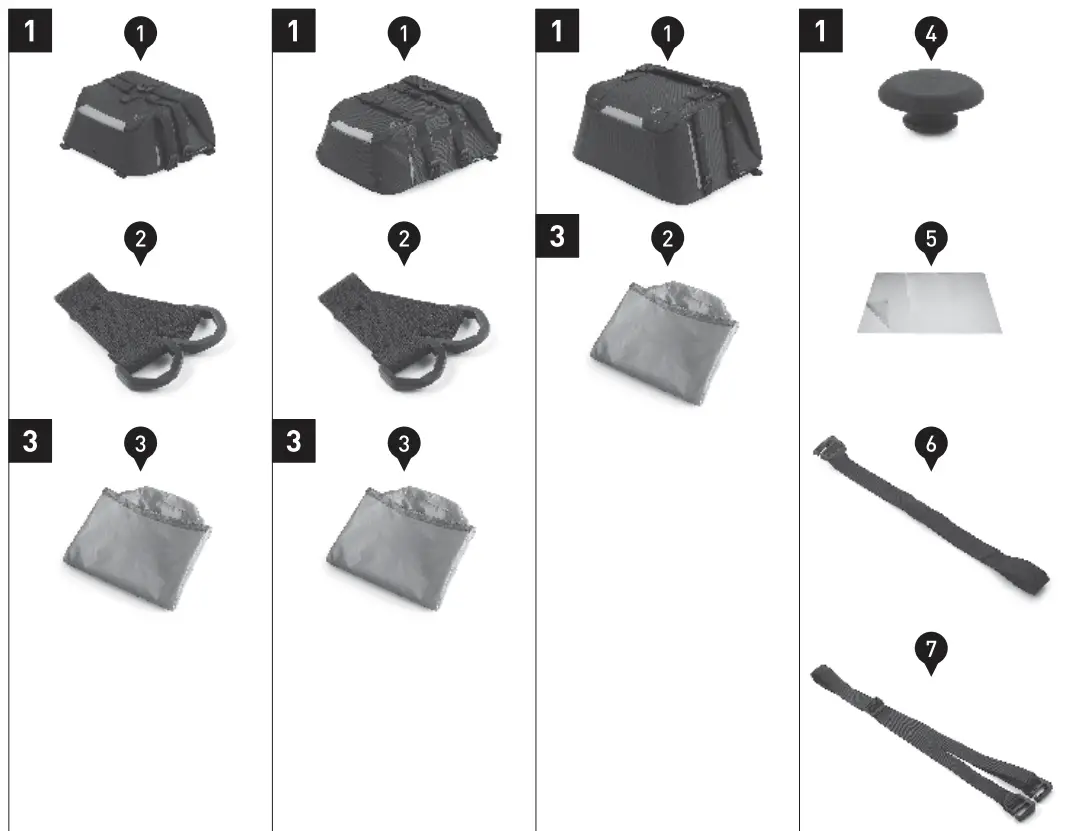 1
1
2
3
3

1
1
2
3
3

1
1
3
2

1
4
5
6
7