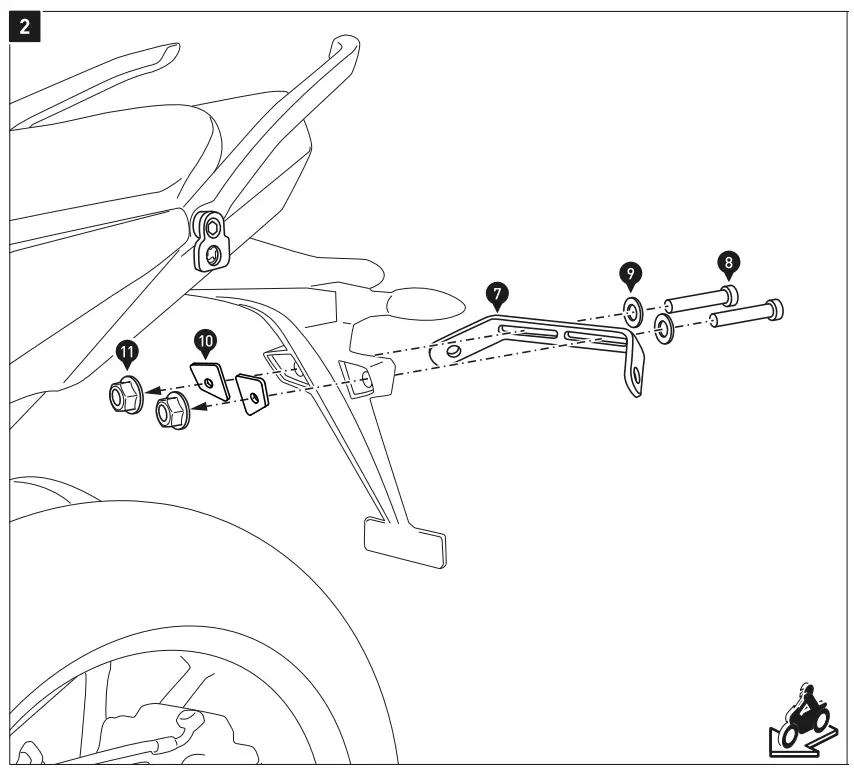 2

11

10

7

9

8