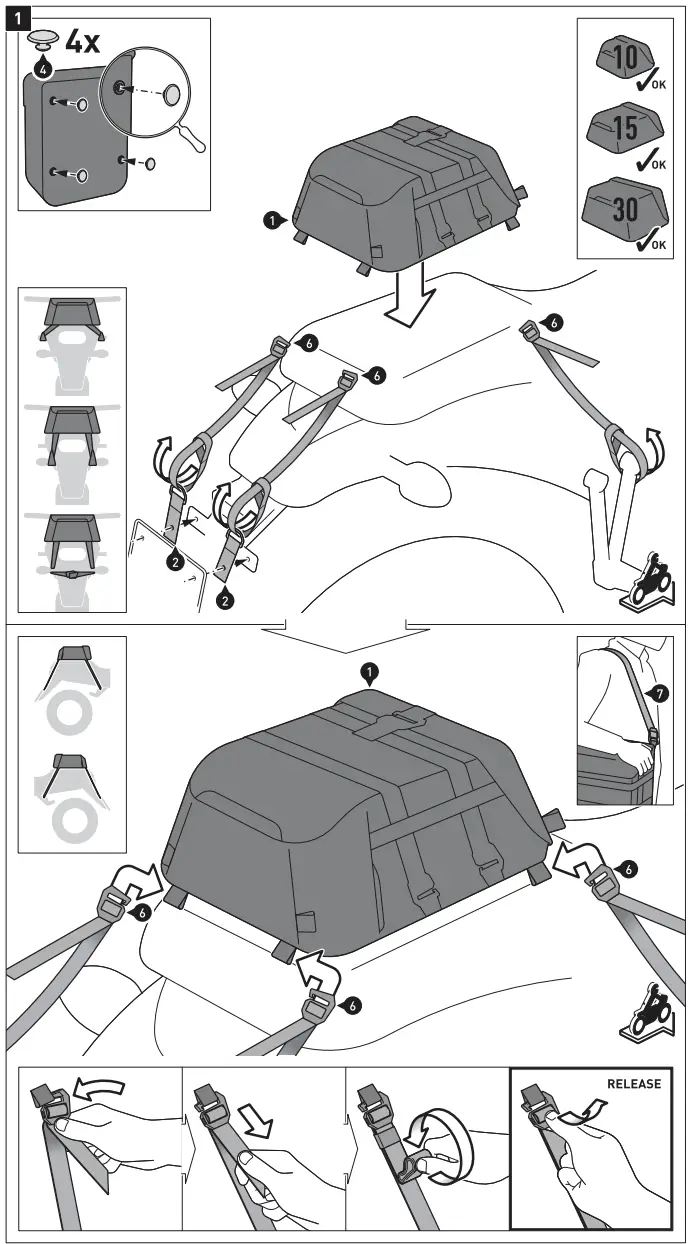 1
4x
4
10
OK
15
OK
30
OK
1
6
6
6
2
2
1
7
6
6
6
RELEASE