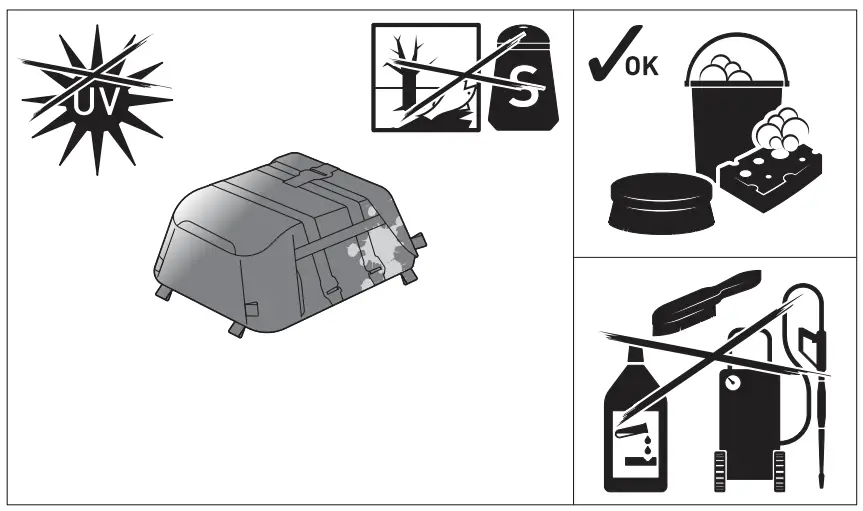 UV

S

OK