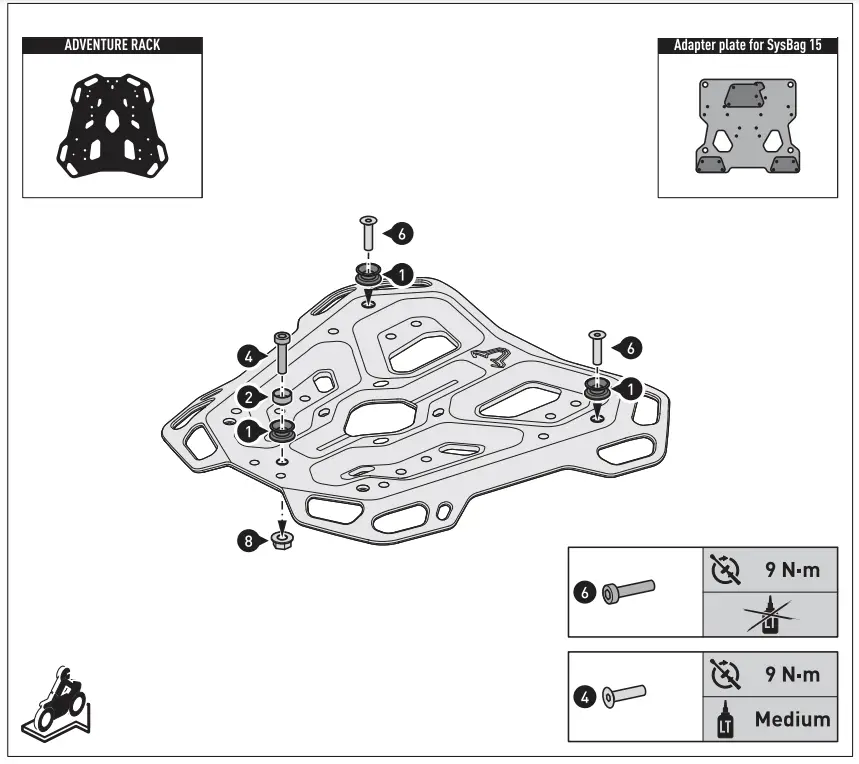 ADVENTURE RACK

Adapter plate for SysBag 15

6

1

4

6

2

1

1

8

6

9 N·m

LT

4

9 N·m

LT

Medium