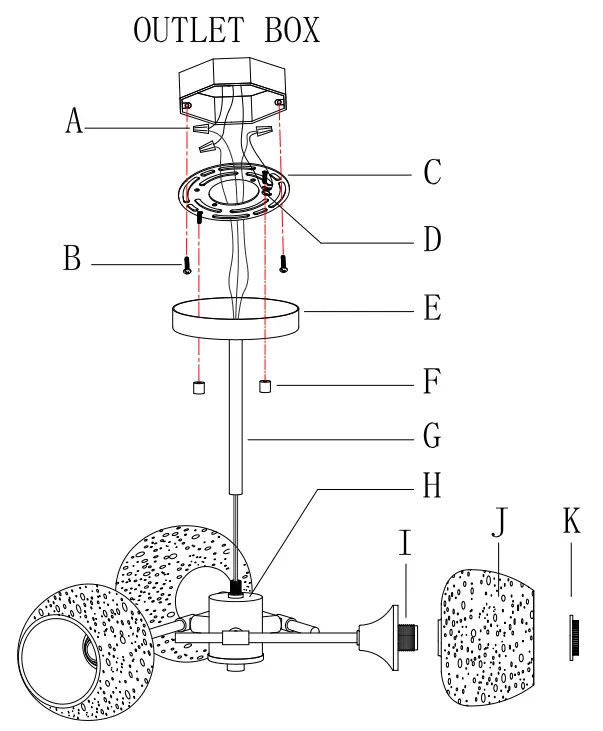 OUTLET BOX

A

C

D

B

E

F

G

H

I

J

K