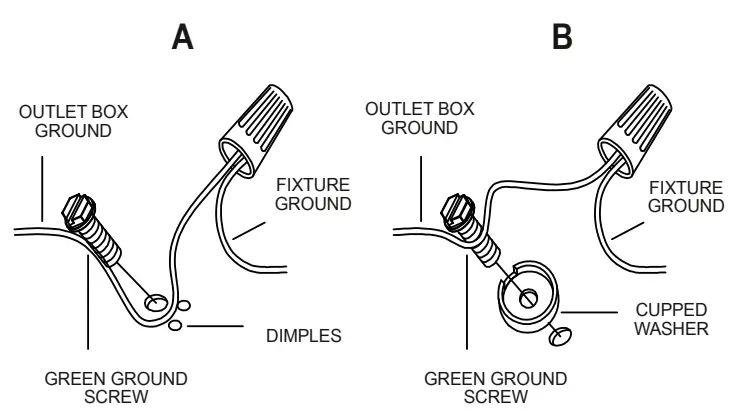 A

OUTLET BOX GROUND

FIXTURE GROUND

DIMPLES

GREEN GROUND SCREW

B

OUTLET BOX GROUND

FIXTURE GROUND

CUPPED WASHER

GREEN GROUND SCREW