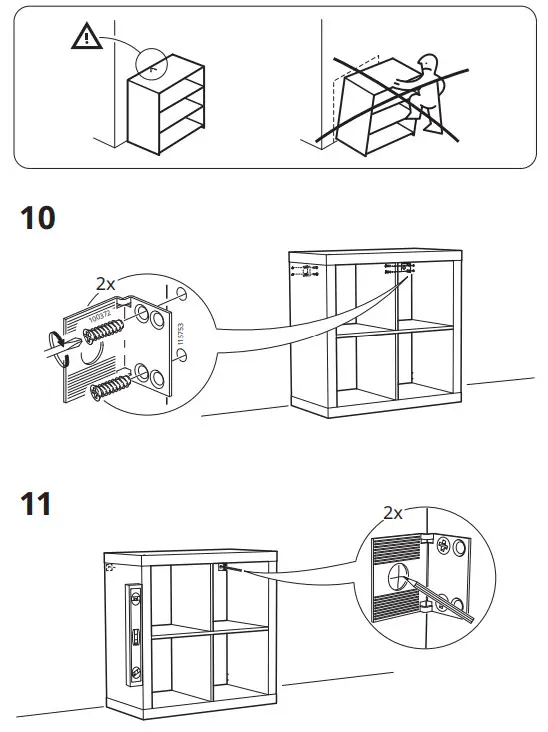 10

2x

100372

115753

11

2x