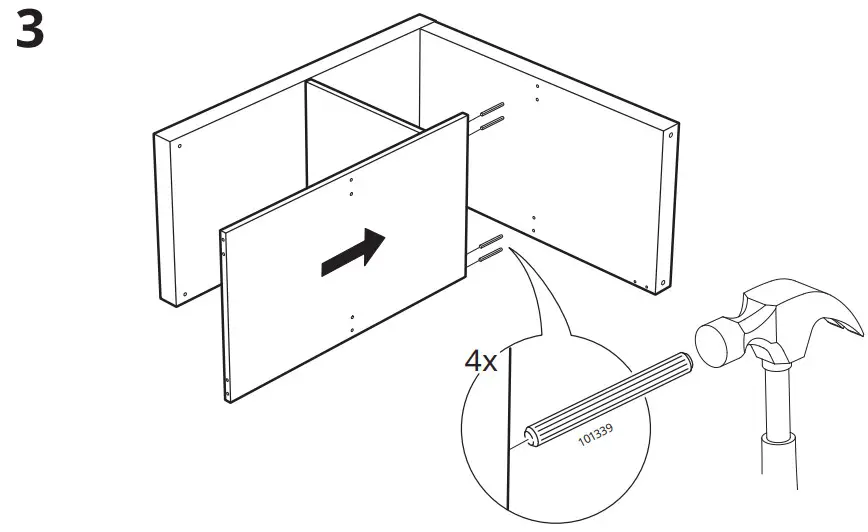 3

4x

101339