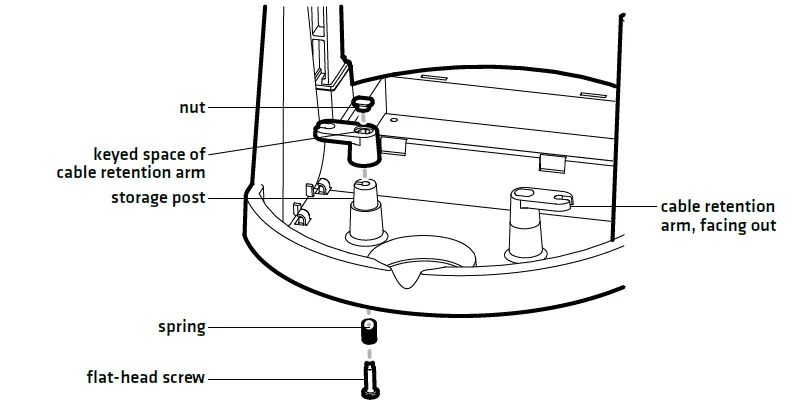 nut

keyed space of cable retention arm

storage post

cable retention arm, facing out

spring

flat-head screw