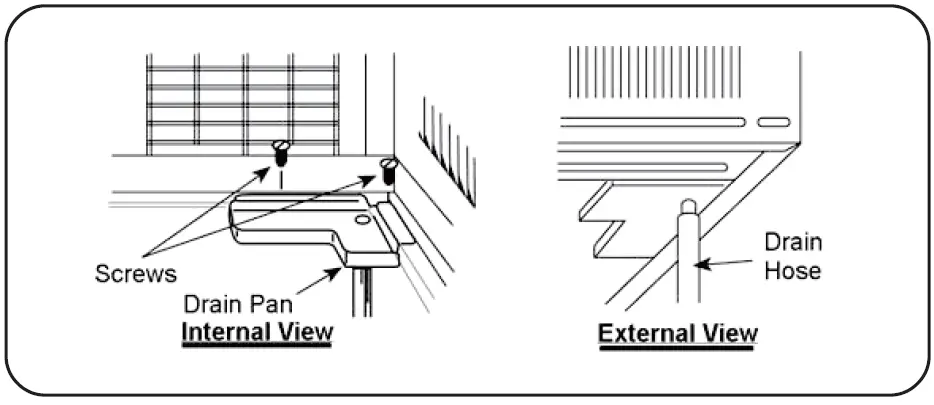 Screws
Drain Pan
Internal View

Drain Hose
External View