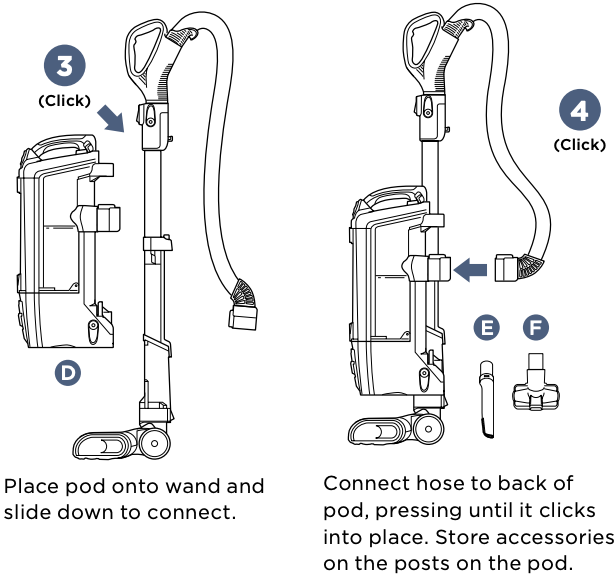 3
(Click)

D

Place pod onto wand and slide down to connect.

4
(Click)

E

F

Connect hose to back of pod, pressing until it clicks into place. Store accessories on the posts on the pod.