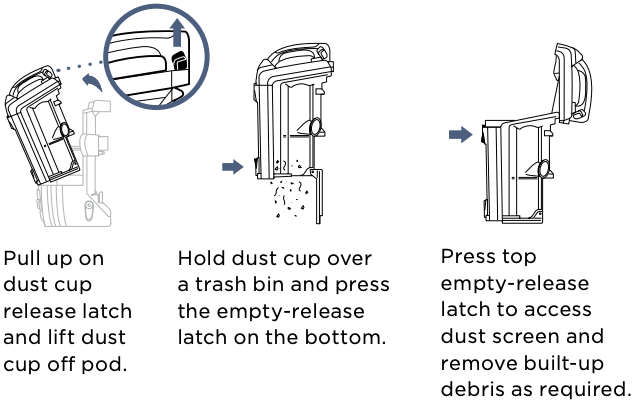 Pull up on dust cup release latch and lift dust cup off pod.

Hold dust cup over a trash bin and press the empty-release latch on the bottom.

Press top empty-release latch to access dust screen and remove built-up debris as required.