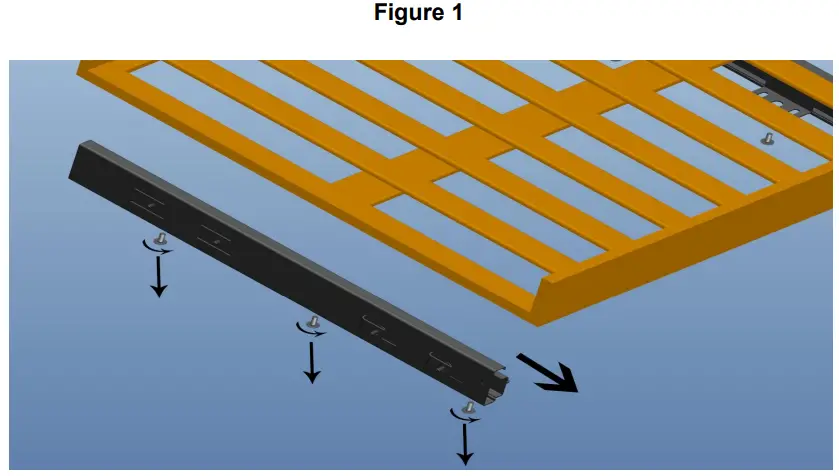 Figure 1