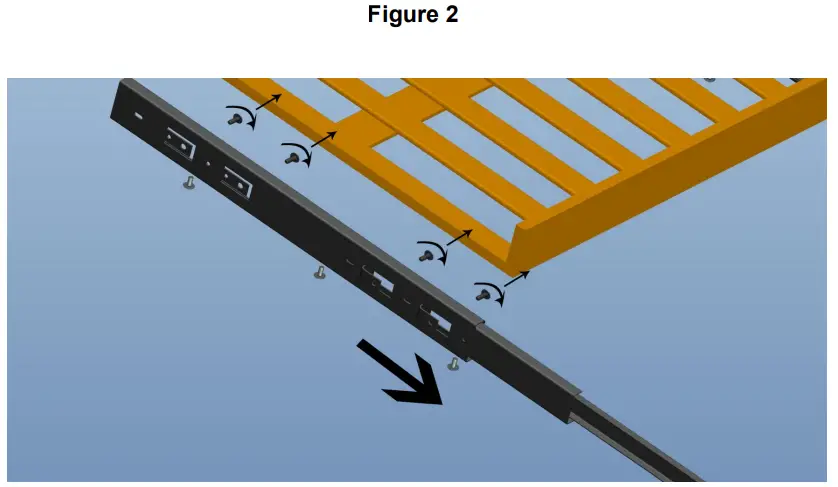 Figure 2