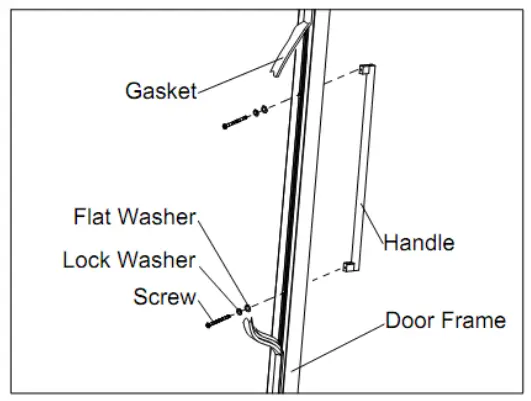 Gasket

Flat Washer

Lock Washer

Screw

Handle

Door Frame