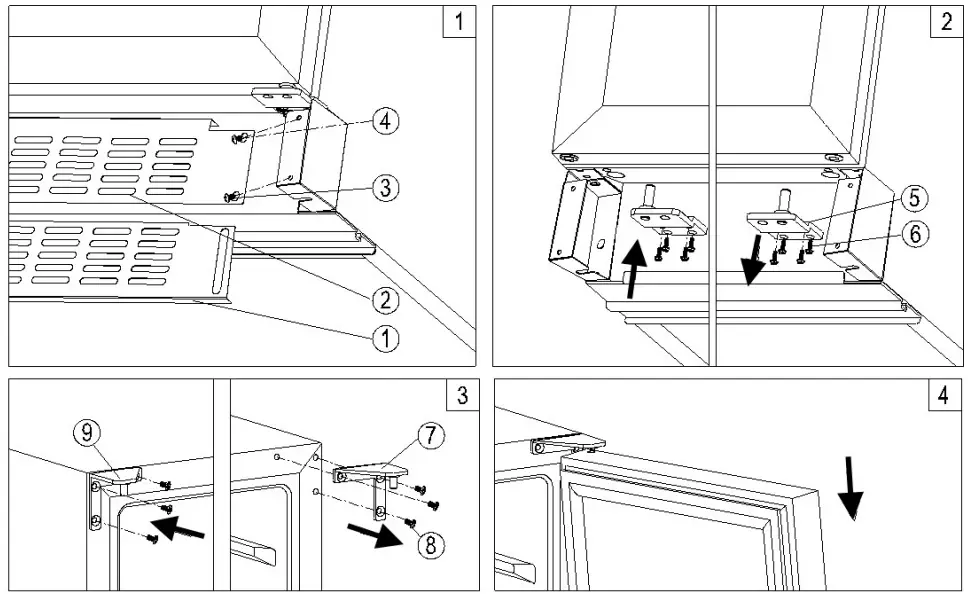 1
4
3
2
1
2
5
6
3
9
7
8
4