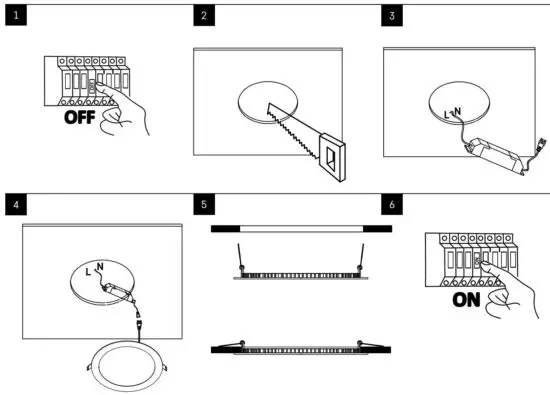 1

OFF

2

3

L N

4

L N

5

6

ON