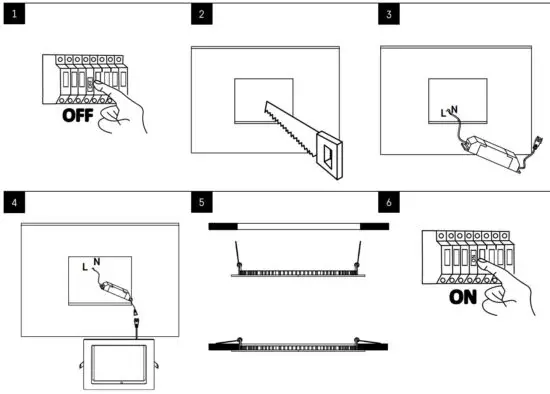 1

OFF

2

3

L N

4

L N

5

6

ON