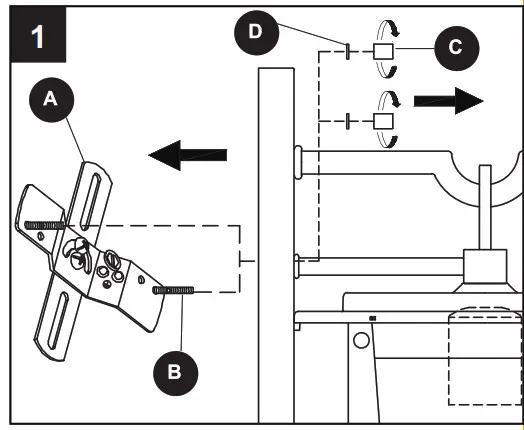 1
D
C
A
B