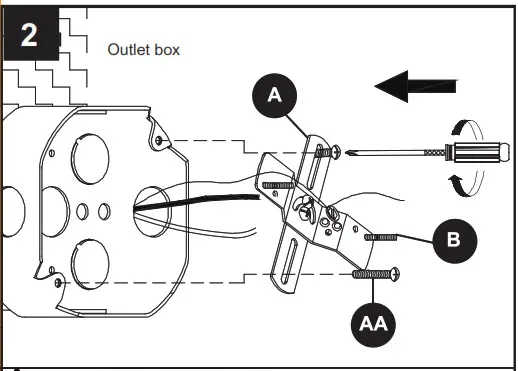 2

Outlet box

A

B

AA