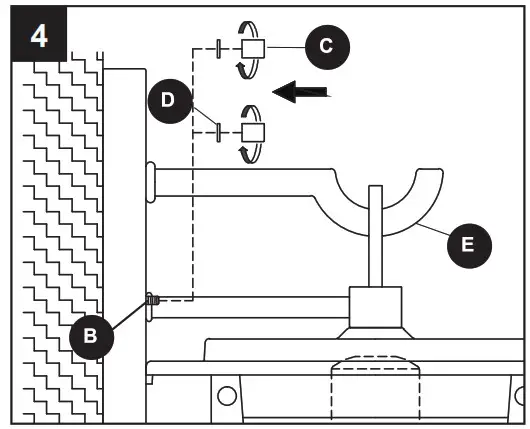 4

C

D

E

B