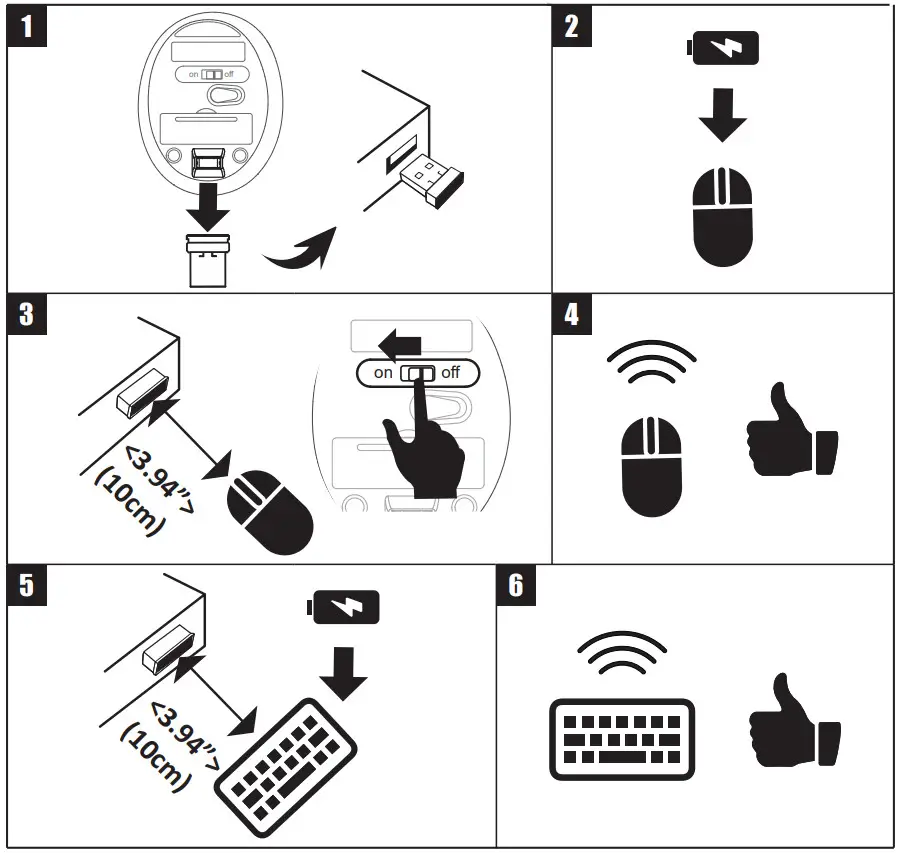 1

on off

2

3

on off

<3.94">
(10cm)

4

5

<3.94">
(10cm)

6