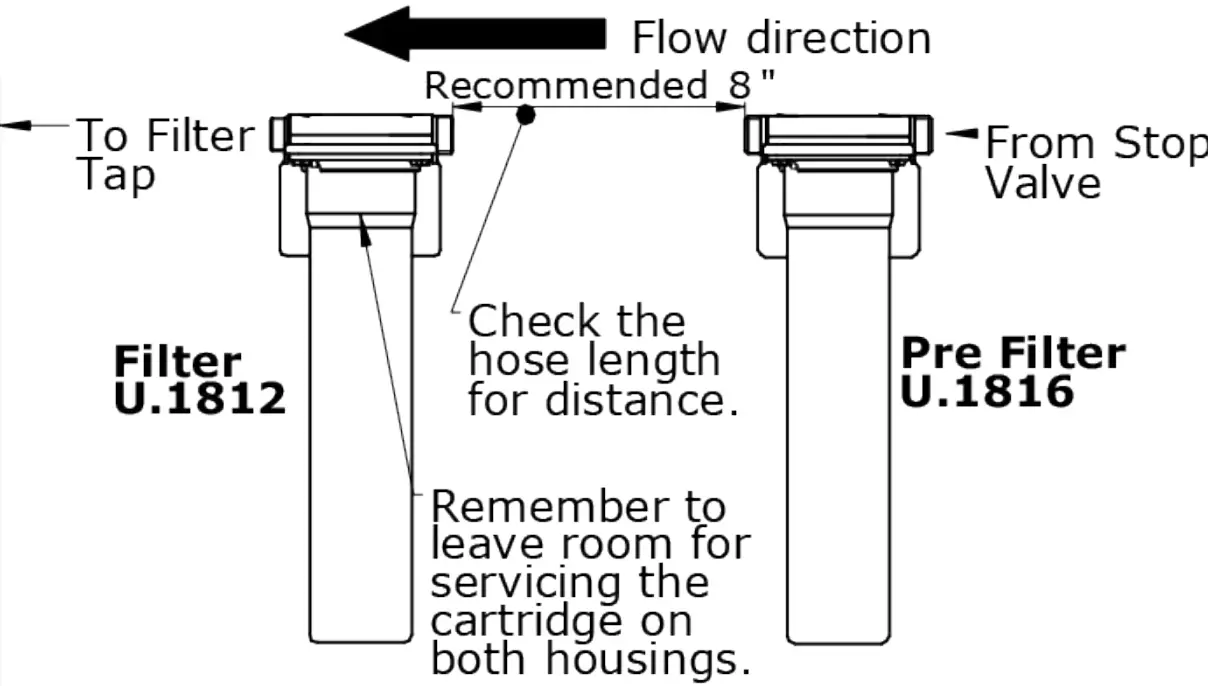 Flow direction

Recommended 8"

To Filter Tap

From Stop Valve

Check the hose length for distance.

Filter
U.1812

Pre Filter
U.1816

Remember to leave room for servicing the cartridge on both housings.