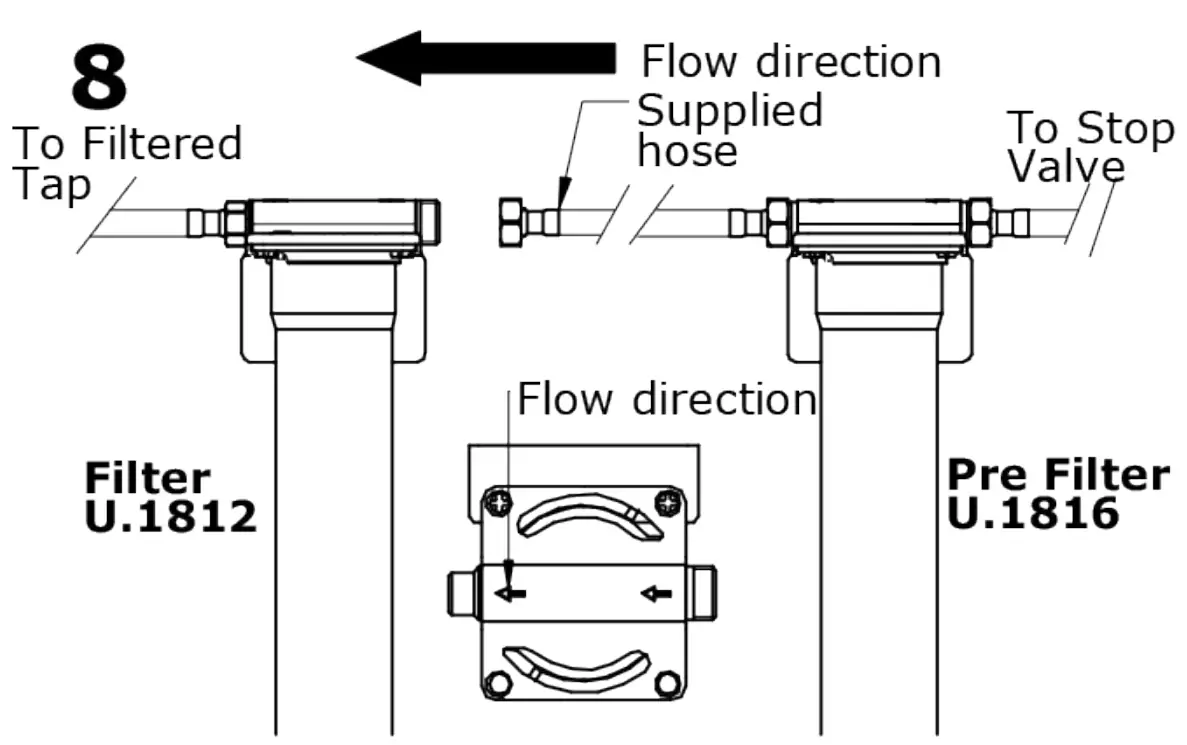 8

Flow direction

To Filtered Tap

Supplied hose

To Stop Valve

Flow direction

Filter U.1812

Pre Filter U.1816