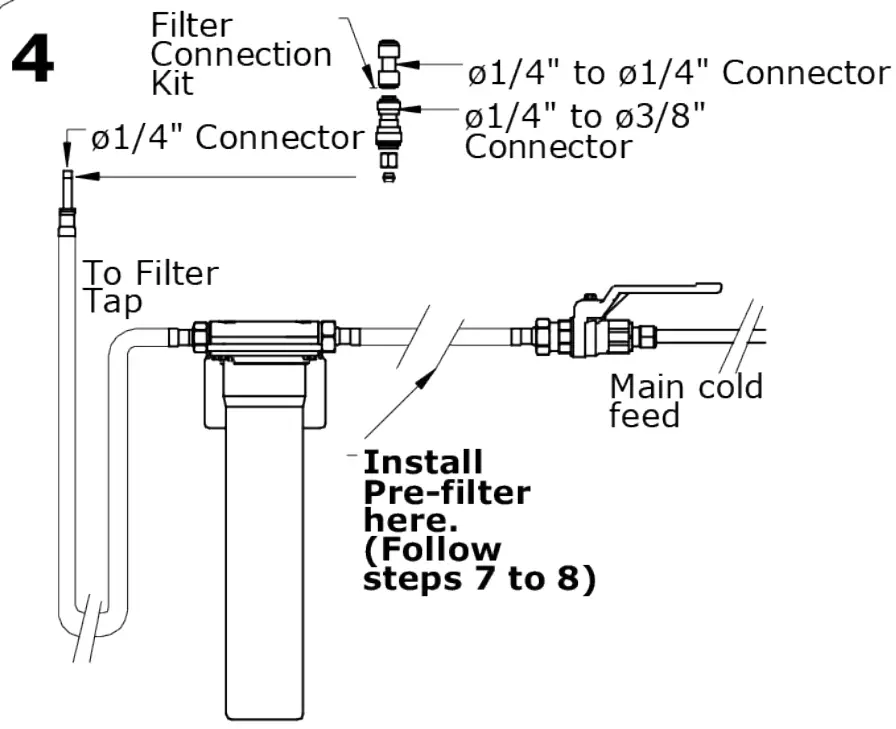 4

Filter Connection Kit

ø1/4" to ø1/4" Connector

ø1/4" to ø3/8" Connector

ø1/4" Connector

To Filter Tap

Main cold feed

Install Pre-filter here. (Follow steps 7 to 8)