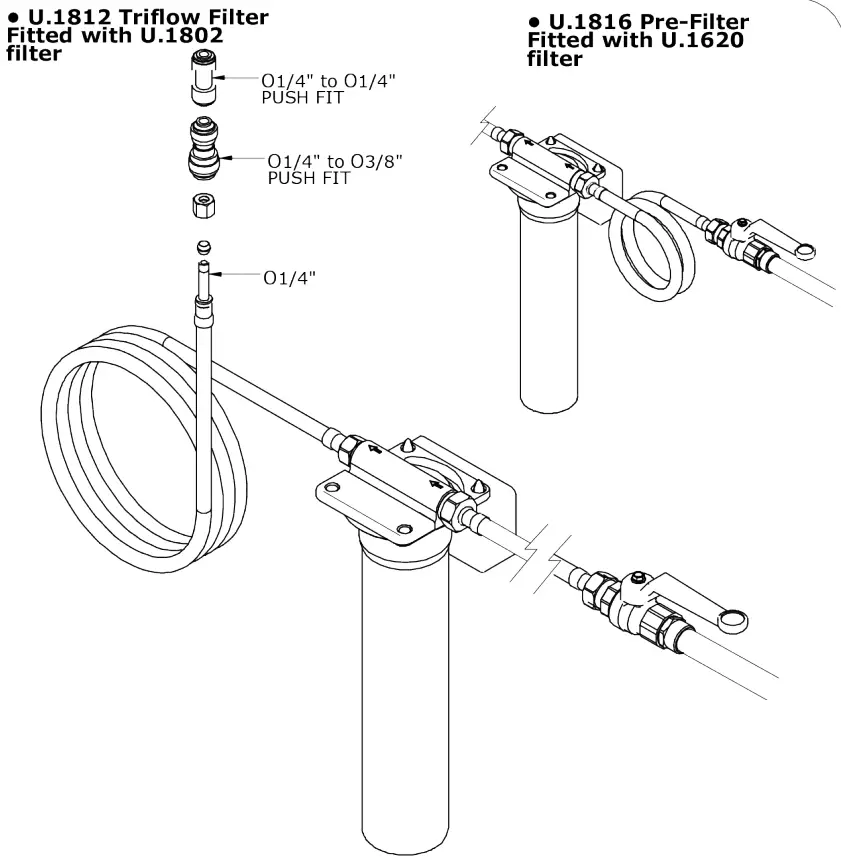 • U.1812 Triflow Filter Fitted with U.1802 filter

O1/4" to O1/4" PUSH FIT

O1/4" to O3/8" PUSH FIT

O1/4"

• U.1816 Pre-Filter Fitted with U.1620 filter