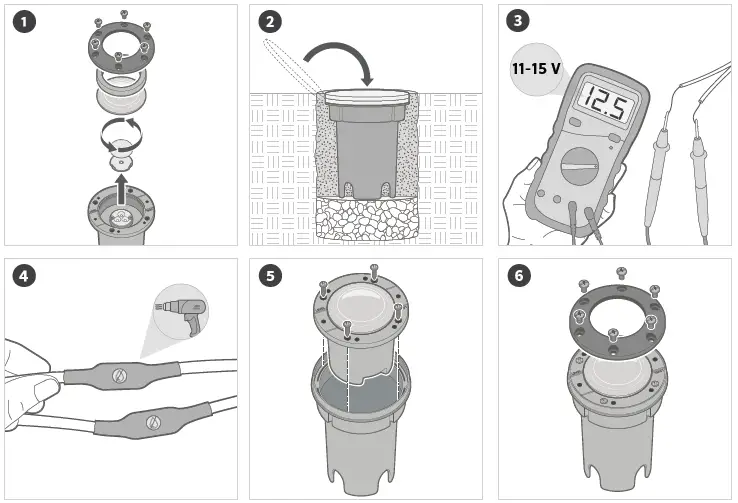 1

2

3

11-15 V

12.5

4

5

6