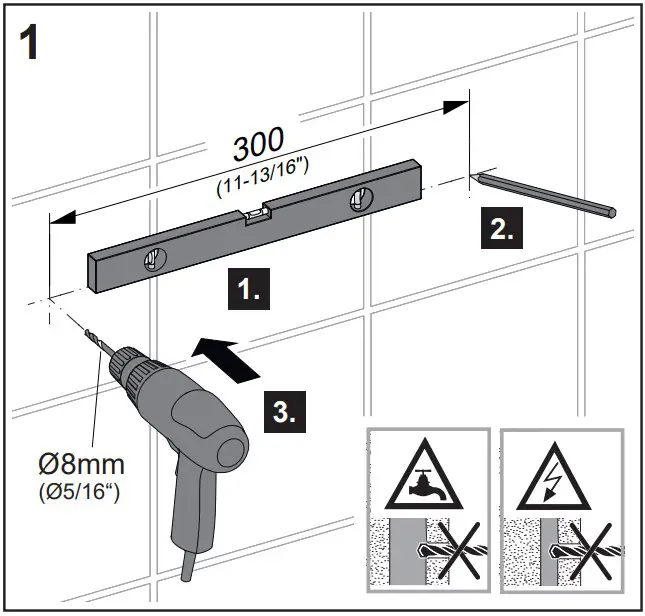 1

300
(11-13/16")

2.

1.

3.

Ø8mm
(Ø5/16“)