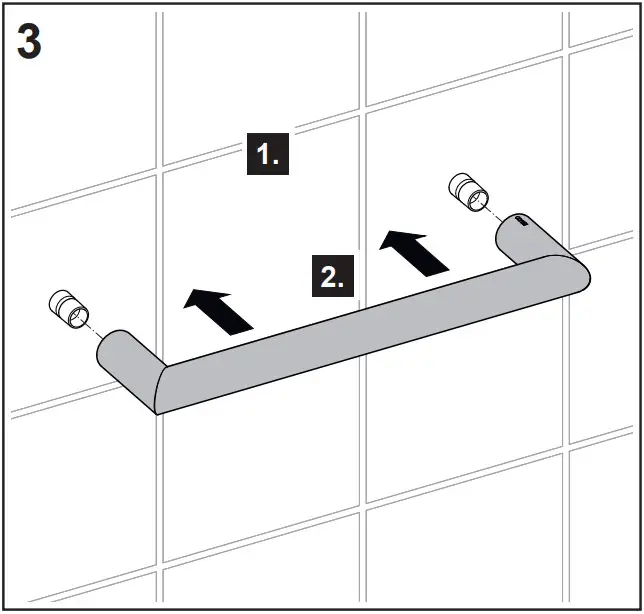 3

1.

2.