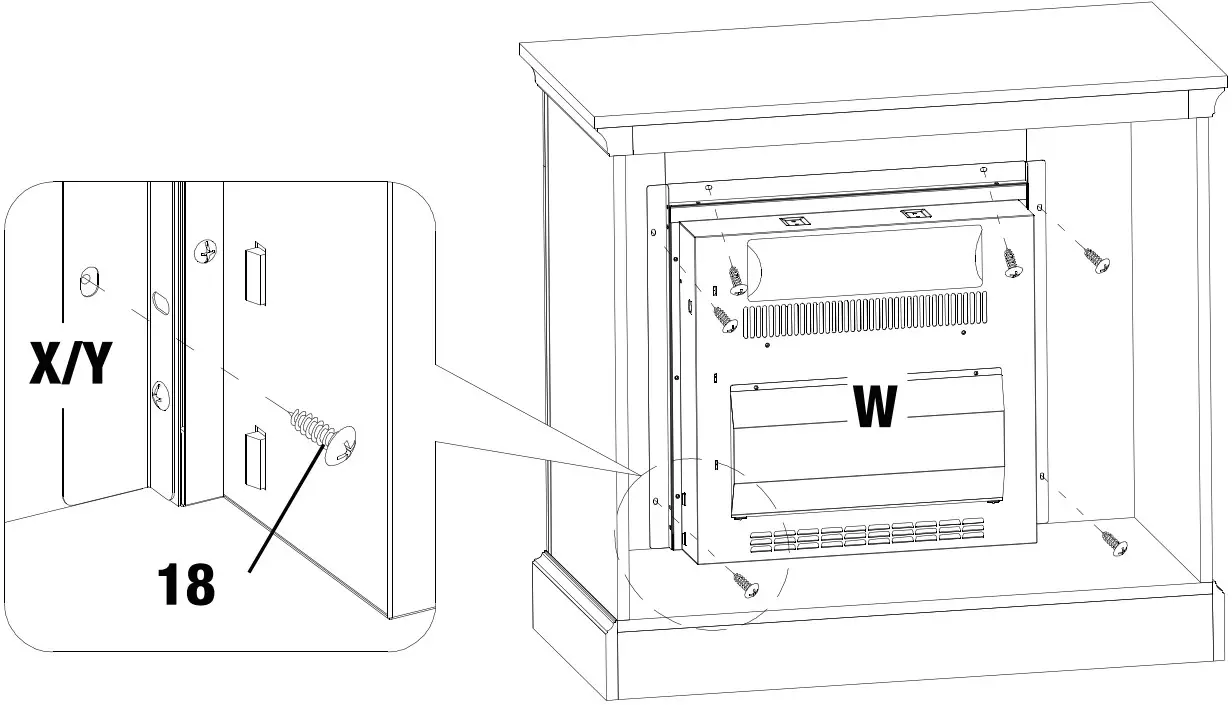 X/Y

18

W