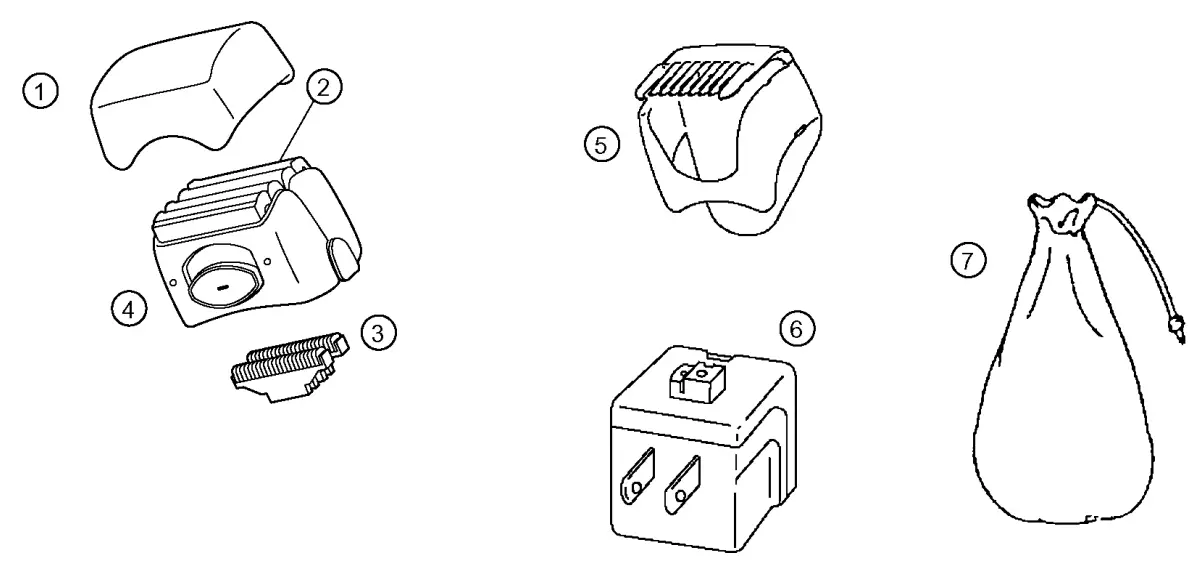 1
2
4
3
5
6
7