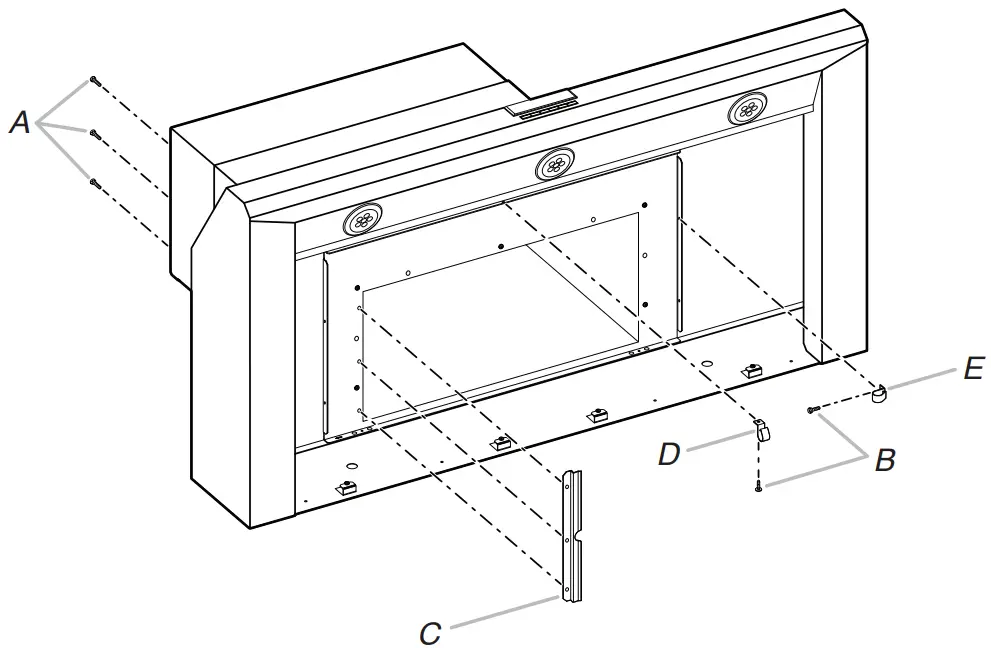 A
E
D
B
C