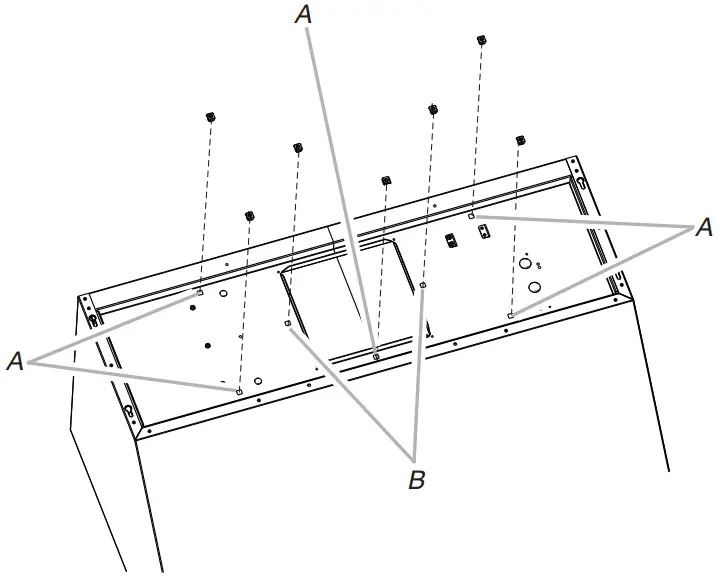 A
A
A
B